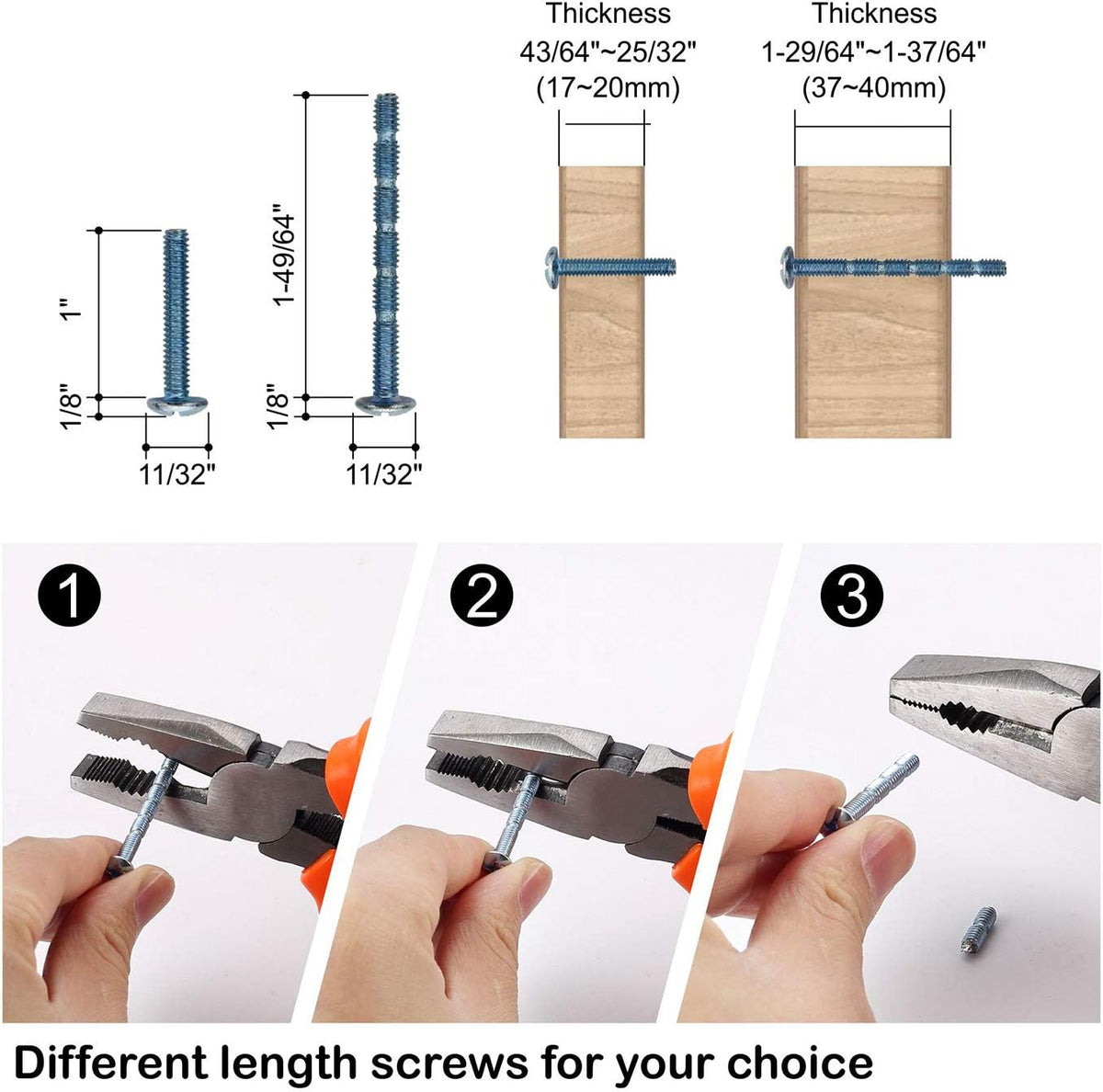 1"

1/8"

11/32"

1-49/64"

1/8"

11/32"

Thickness
43/64"~25/32"
(17~20mm)

Thickness
1-29/64"~1-37/64"
(37~40mm)

1

2

3

Different length screws for your choice