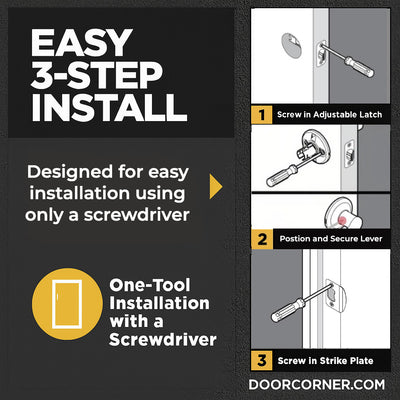 EASY 3-STEP INSTALL

Designed for easy installation using only a screwdriver

One-Tool Installation with a Screwdriver

1 Screw in Adjustable Latch

2 Postion and Secure Lever

3 Screw in Strike Plate

DOORCORNER.COM