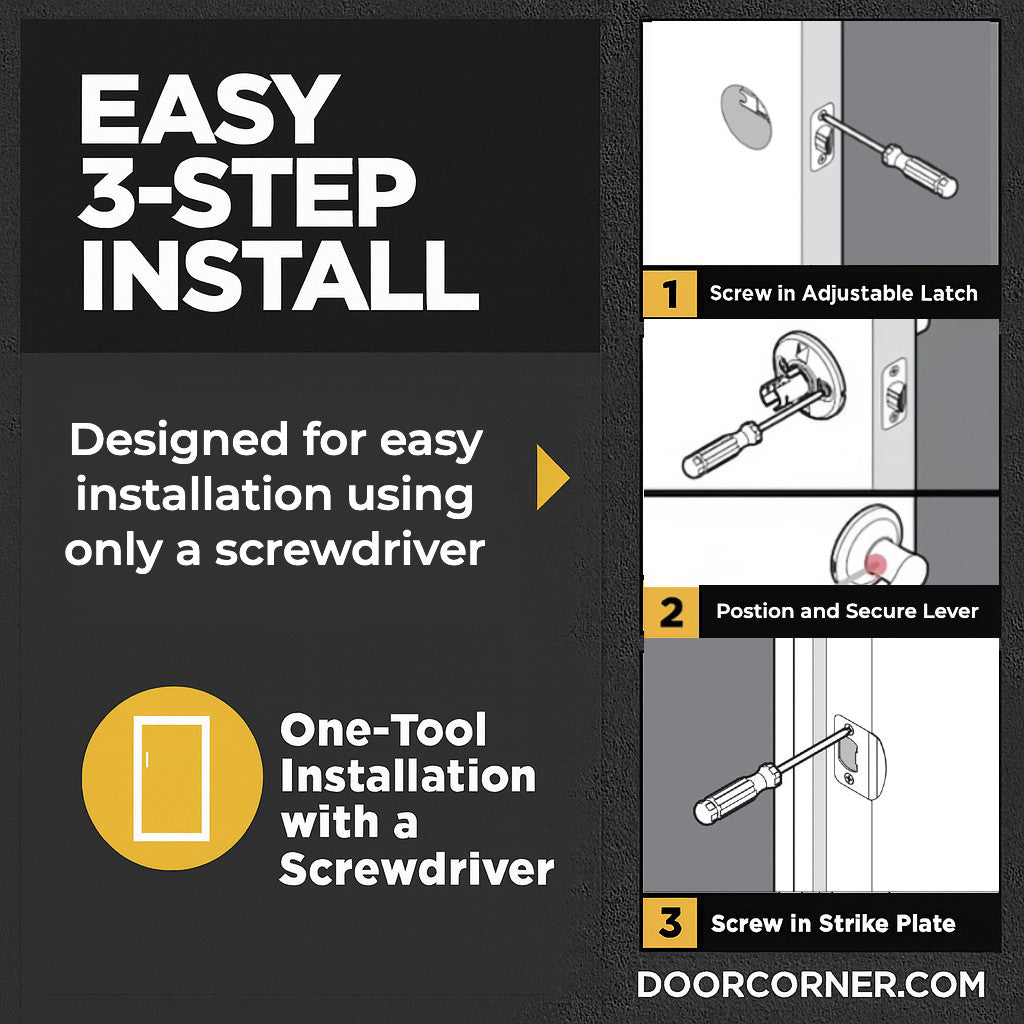 EASY 3-STEP INSTALL

Designed for easy installation using only a screwdriver

One-Tool Installation with a Screwdriver

1 Screw in Adjustable Latch

2 Postion and Secure Lever

3 Screw in Strike Plate

DOORCORNER.COM