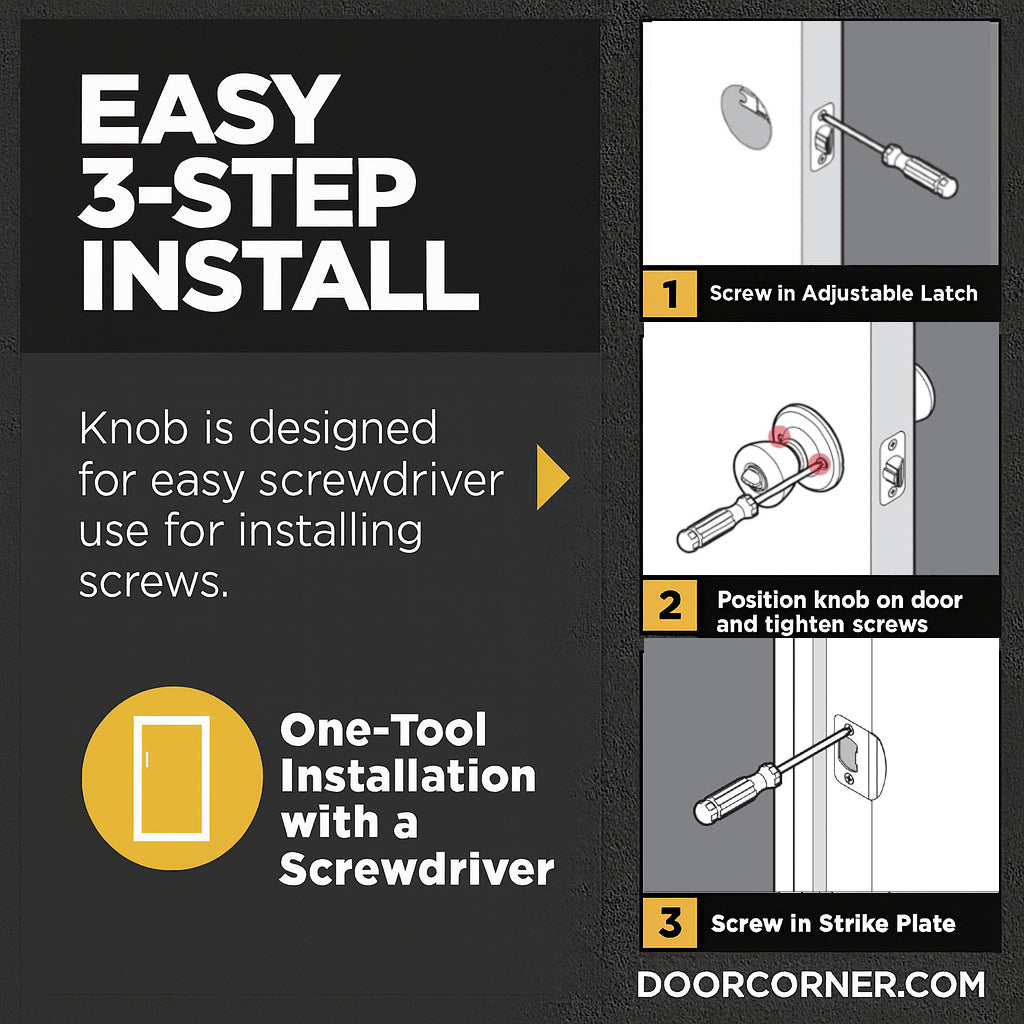 EASY 3-STEP INSTALL

Knob is designed for easy screwdriver use for installing screws.

One-Tool Installation with a Screwdriver

1 Screw in Adjustable Latch

2 Position knob on door and tighten screws

3 Screw in Strike Plate

DOORCORNER.COM