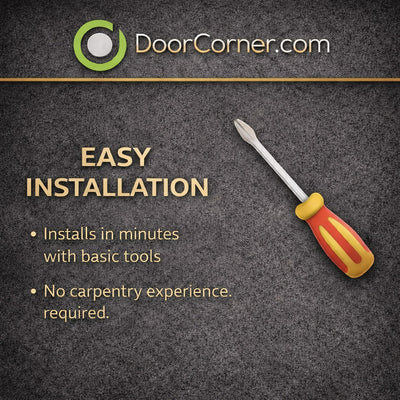 DoorCorner.com

EASY INSTALLATION

• Installs in minutes with basic tools

• No carpentry experience. required.