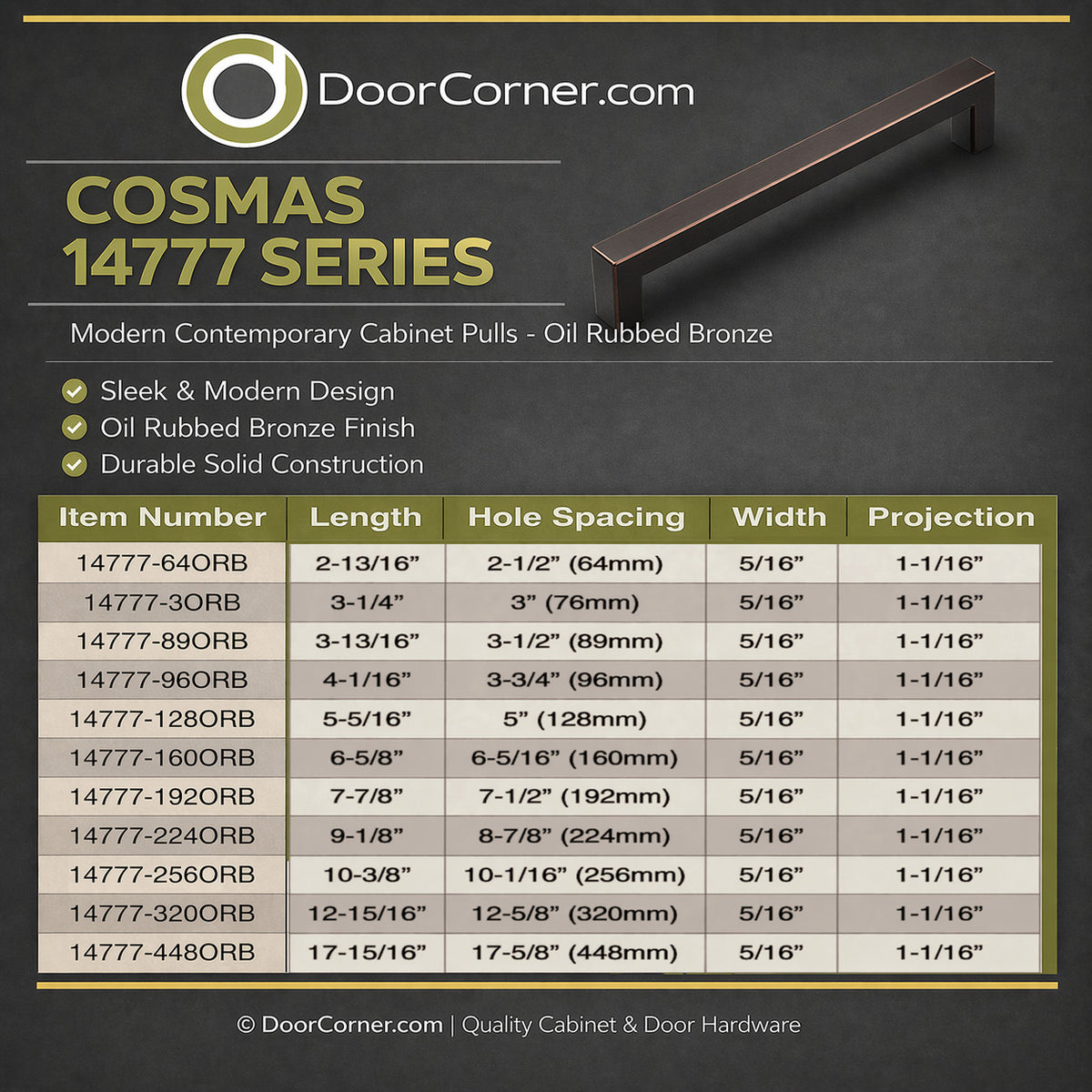 DoorCorner.com

COSMAS
14777 SERIES

Modern Contemporary Cabinet Pulls - Oil Rubbed Bronze

Sleek & Modern Design
Oil Rubbed Bronze Finish
Durable Solid Construction

| Item Number | Length | Hole Spacing | Width | Projection |
|---|---|---|---|---|
| 14777-64ORB | 2-13/16” | 2-1/2” (64mm) | 5/16” | 1-1/16” |
| 14777-3ORB | 3-1/4” | 3” (76mm) | 5/16” | 1-1/16” |
| 14777-89ORB | 3-13/16” | 3-1/2” (89mm) | 5/16” | 1-1/16” |
| 14777-96ORB | 4-1/16” | 3-3/4” (96mm) | 5/16” | 1-1/16” |
| 14777-128ORB | 5-5/16” | 5” (128mm) | 5/16” | 1-1/16” |
| 14777-160ORB | 6-5/8” | 6-5/16” (160mm) | 5/16” | 1-1/16” |
| 14777-192ORB | 7-7/8” | 7-1/2” (192mm) | 5/16” | 1-1/16” |
| 14777-224ORB | 9-1/8” | 8-7/8” (224mm) | 5/16” | 1-1/16” |
| 14777-256ORB | 10-3/8” | 10-1/16” (256mm) | 5/16” | 1-1/16” |
| 14777-320ORB | 12-15/16” | 12-5/8” (320mm) | 5/16” | 1-1/16” |
| 14777-448ORB | 17-15/16” | 17-5/8” (448mm) | 5/16” | 1-1/16” |

© DoorCorner.com | Quality Cabinet & Door Hardware