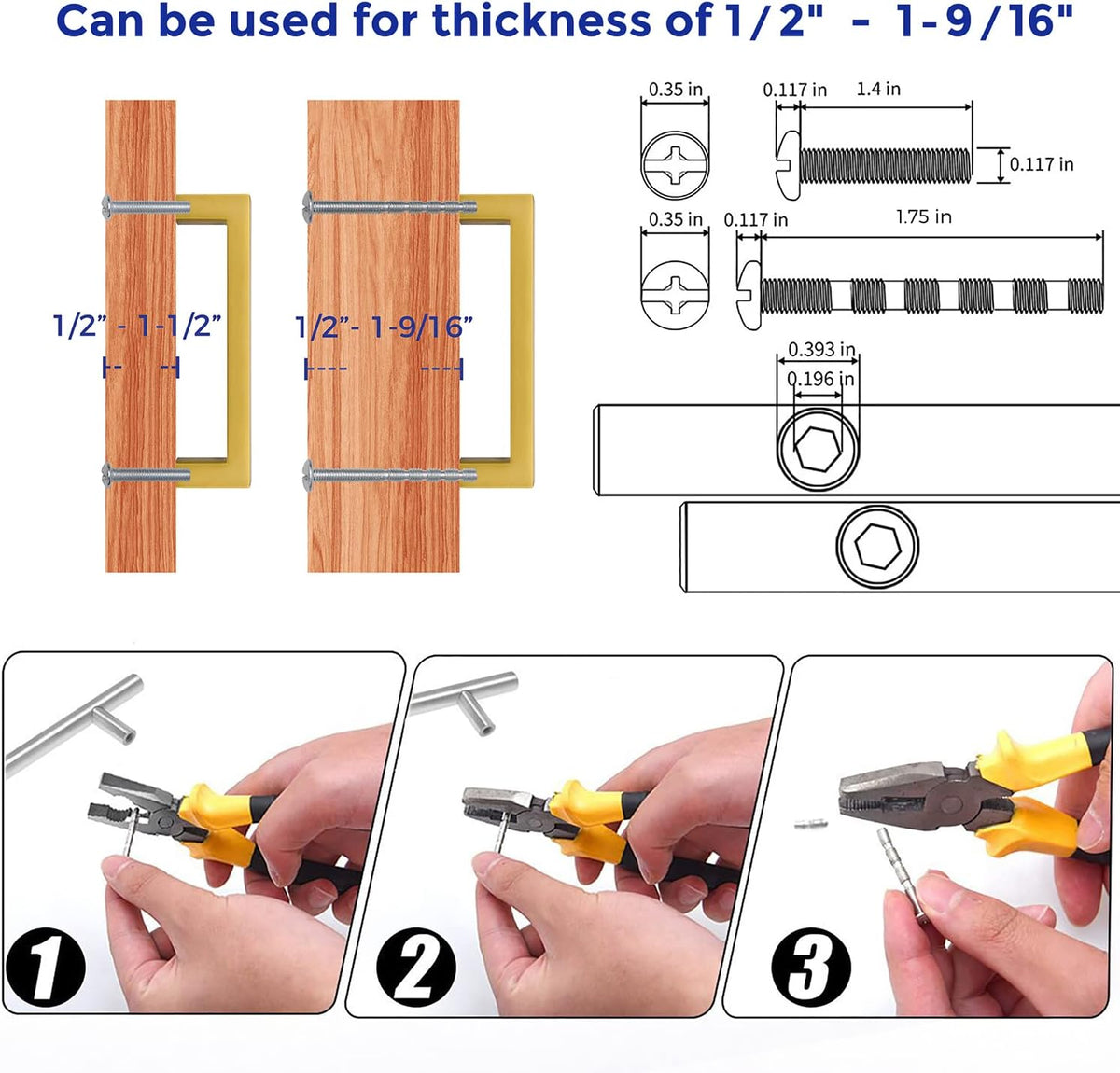 Can be used for thickness of 1/2" - 1-9/16"

1/2" - 1-1/2"

1/2"- 1-9/16"

0.35 in

0.117 in

1.4 in

0.117 in

0.35 in

0.117 in

1.75 in

0.393 in

0.196 in

1

2

3