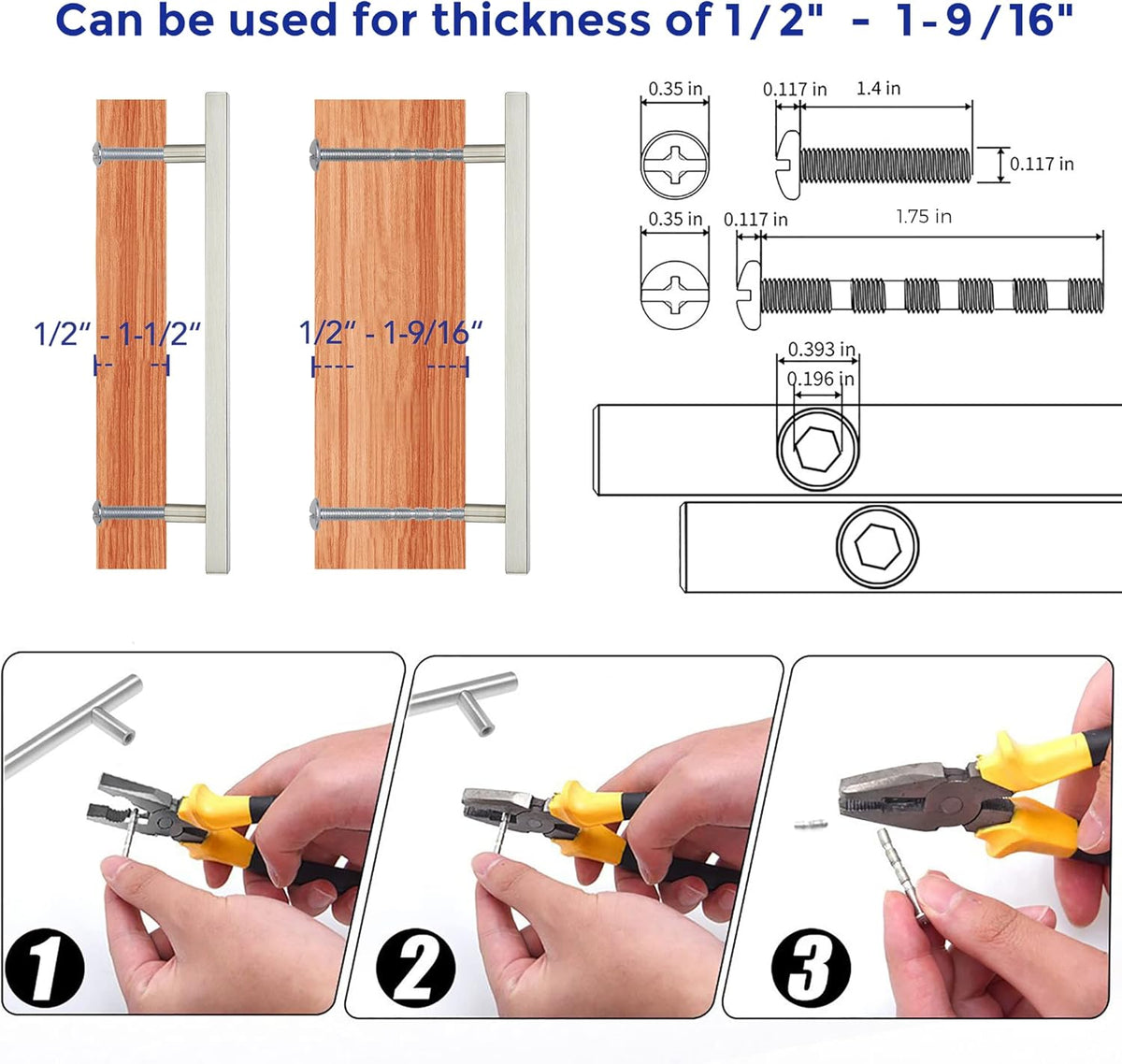 Can be used for thickness of 1/2" - 1-9/16"

1/2" - 1-1/2"

1/2" - 1-9/16"

0.35 in

0.117 in

1.4 in

0.117 in

0.35 in

0.117 in

1.75 in

0.393 in

0.196 in

1

2

3