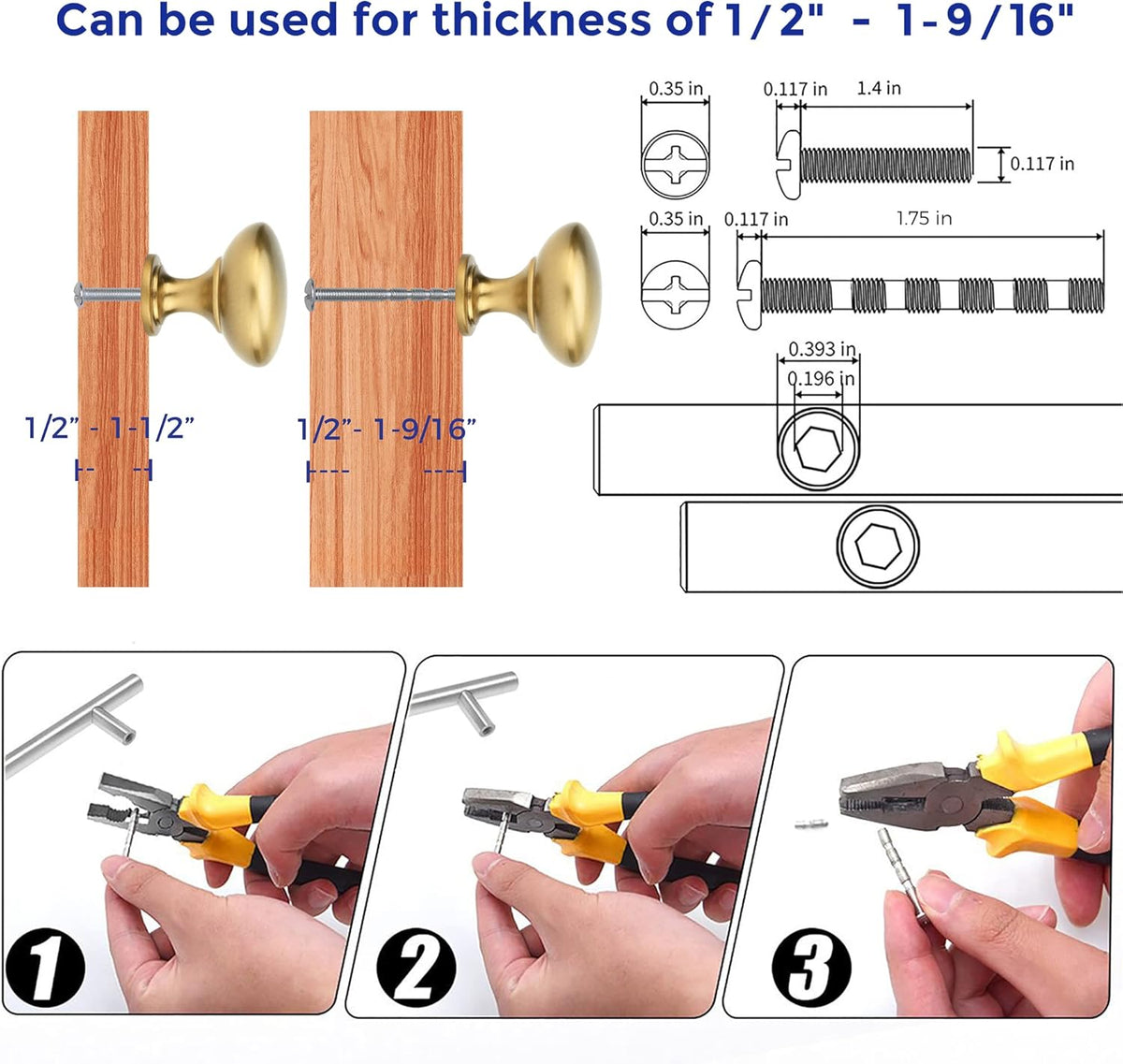 Can be used for thickness of 1/2" - 1-9/16"

1/2" - 1-1/2"

1/2"- 1-9/16"

0.35 in

0.117 in

1.4 in

0.117 in

0.35 in

0.117 in

1.75 in

0.393 in

0.196 in

1

2

3