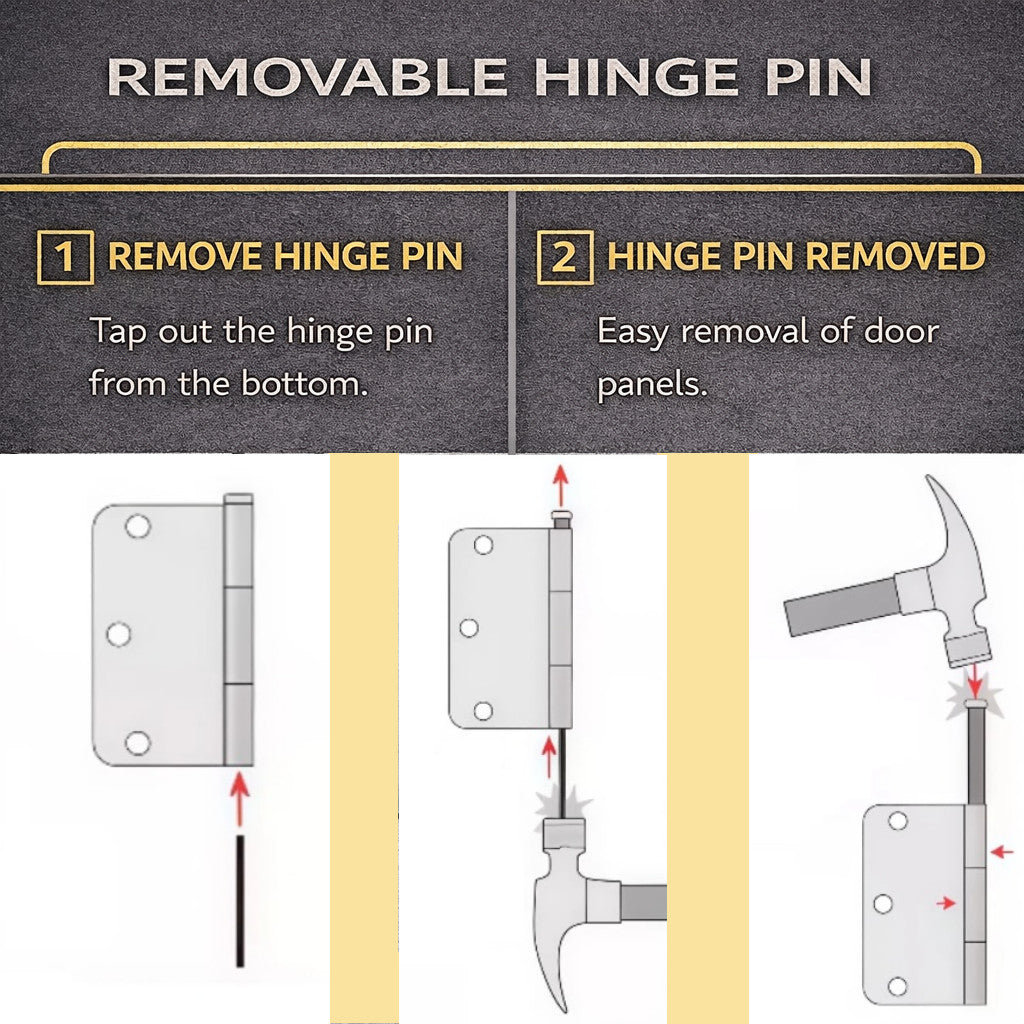 REMOVABLE HINGE PIN

1 REMOVE HINGE PIN

Tap out the hinge pin from the bottom.

2 HINGE PIN REMOVED

Easy removal of door panels.