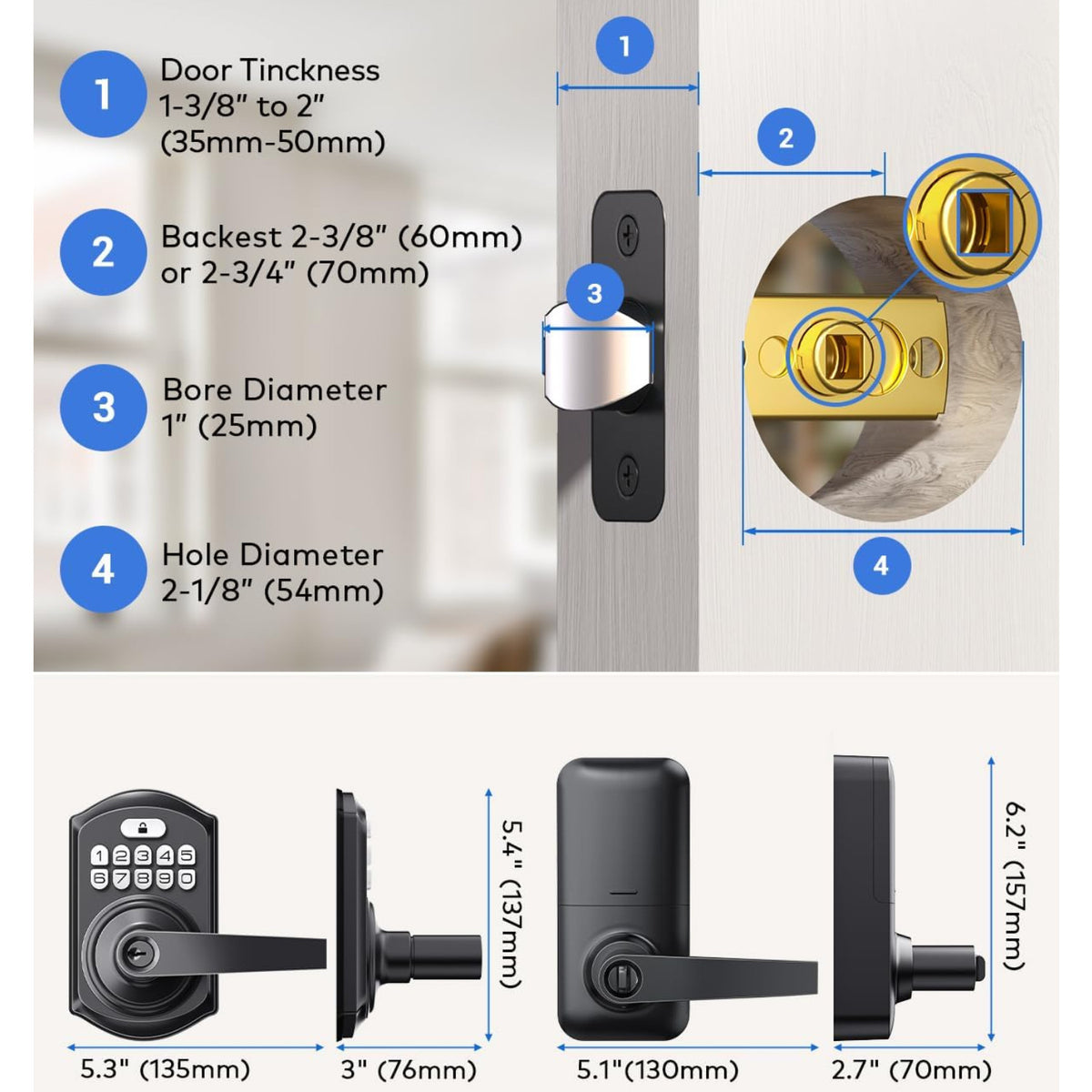 1
Door Tinckness
1-3/8" to 2"
(35mm-50mm)

2
Backest 2-3/8" (60mm)
or 2-3/4" (70mm)

3
Bore Diameter
1" (25mm)

4
Hole Diameter
2-1/8" (54mm)

1

2

3

4

1 2 3 4 5
6 7 8 9 0

5.3" (135mm)
3" (76mm)
5.4" (137mm)
5.1"(130mm)
2.7" (70mm)
6.2" (157mm)