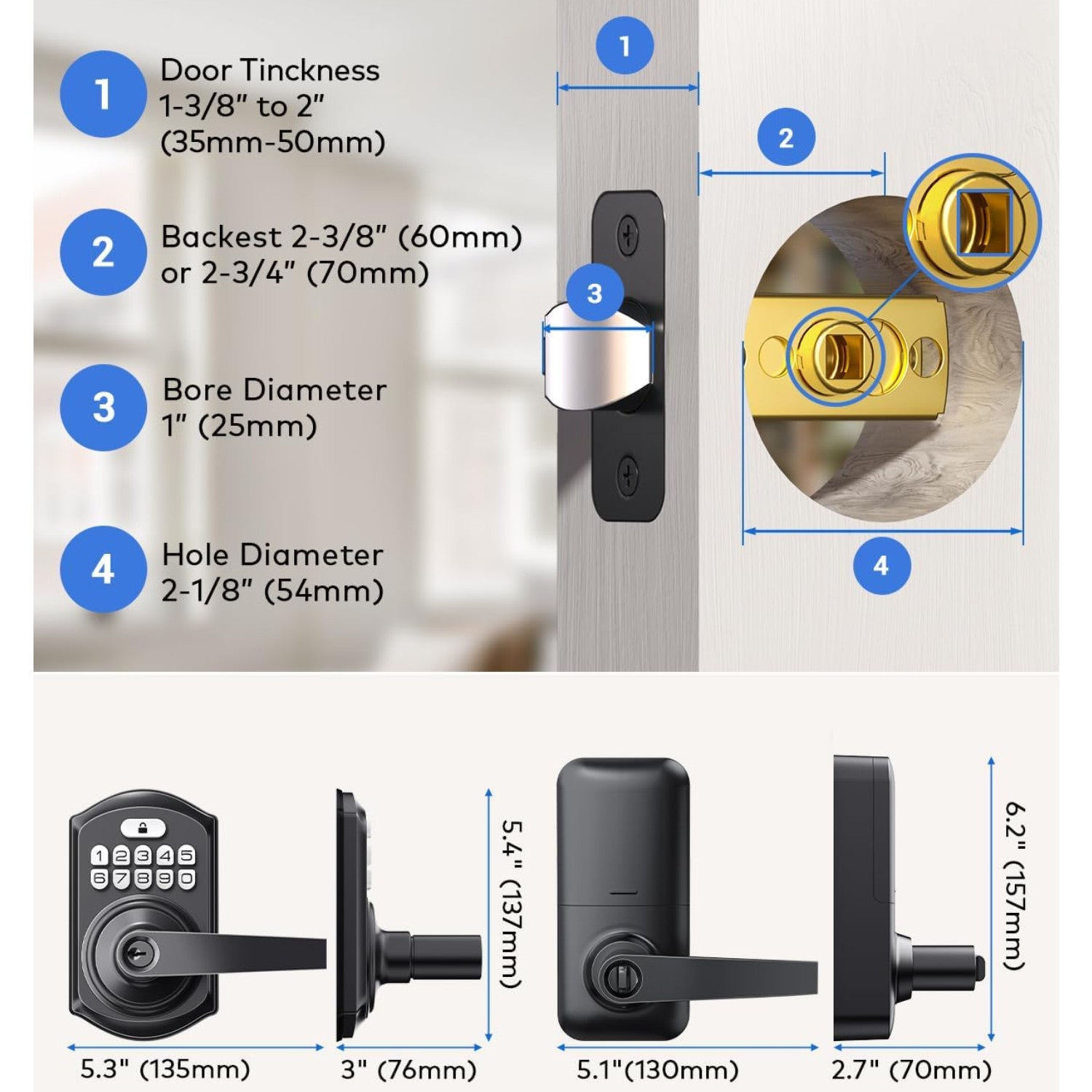 1 Door Tinckness 1-3/8" to 2" (35mm-50mm)

2 Backest 2-3/8" (60mm) or 2-3/4" (70mm)

3 Bore Diameter 1" (25mm)

4 Hole Diameter 2-1/8" (54mm)

1

2

3

4

1 2 3 4 5
6 7 8 9 0

5.3" (135mm)

3" (76mm)

5.4" (137mm)

5.1"(130mm)

2.7" (70mm)

6.2" (157mm)