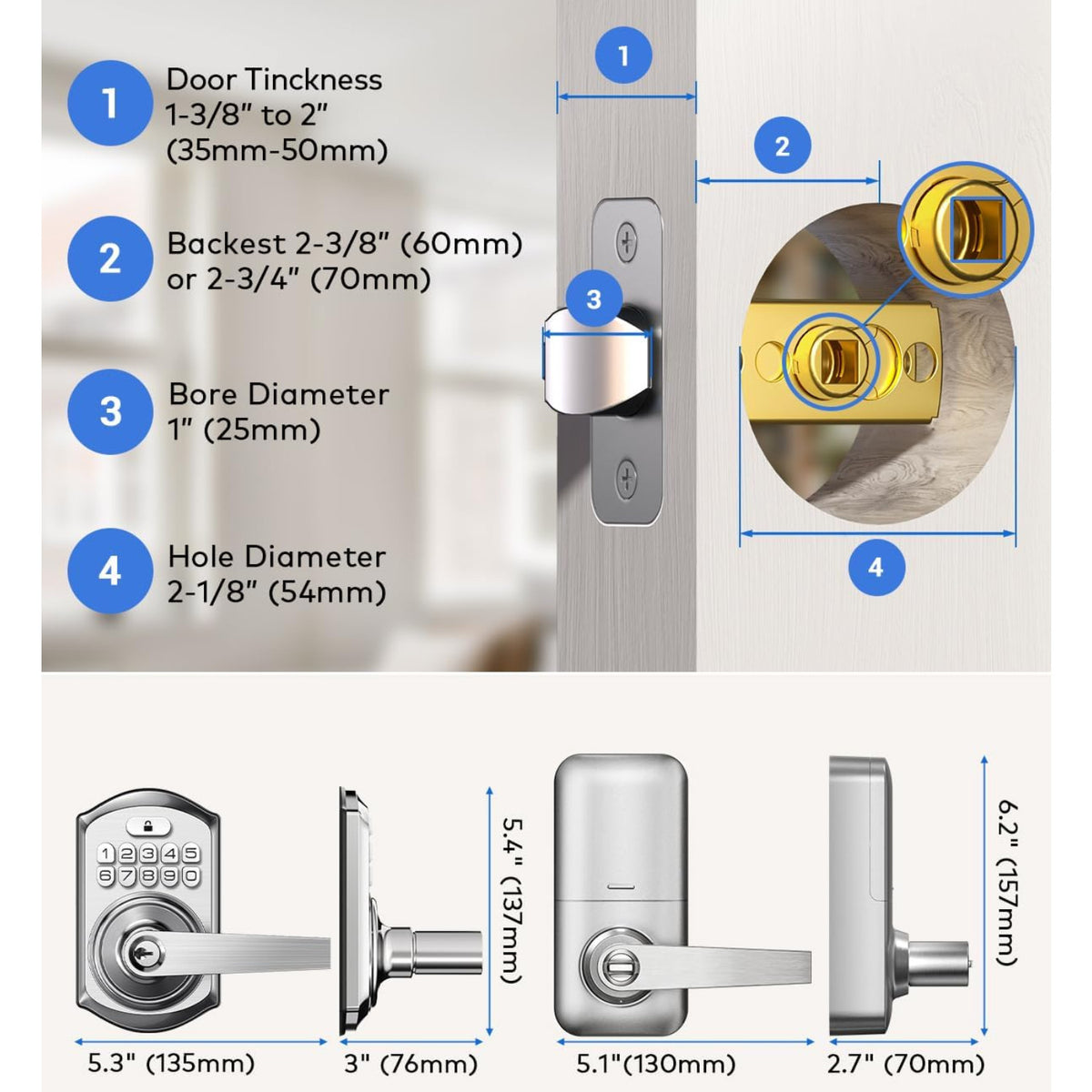 1 Door Tinckness 1-3/8" to 2" (35mm-50mm)

2 Backest 2-3/8" (60mm) or 2-3/4" (70mm)

3 Bore Diameter 1" (25mm)

4 Hole Diameter 2-1/8" (54mm)

1

2

3

4

1 2 3 4 5
6 7 8 9 0

5.3" (135mm)

3" (76mm)

5.4" (137mm)

5.1"(130mm)

2.7" (70mm)

6.2" (157mm)