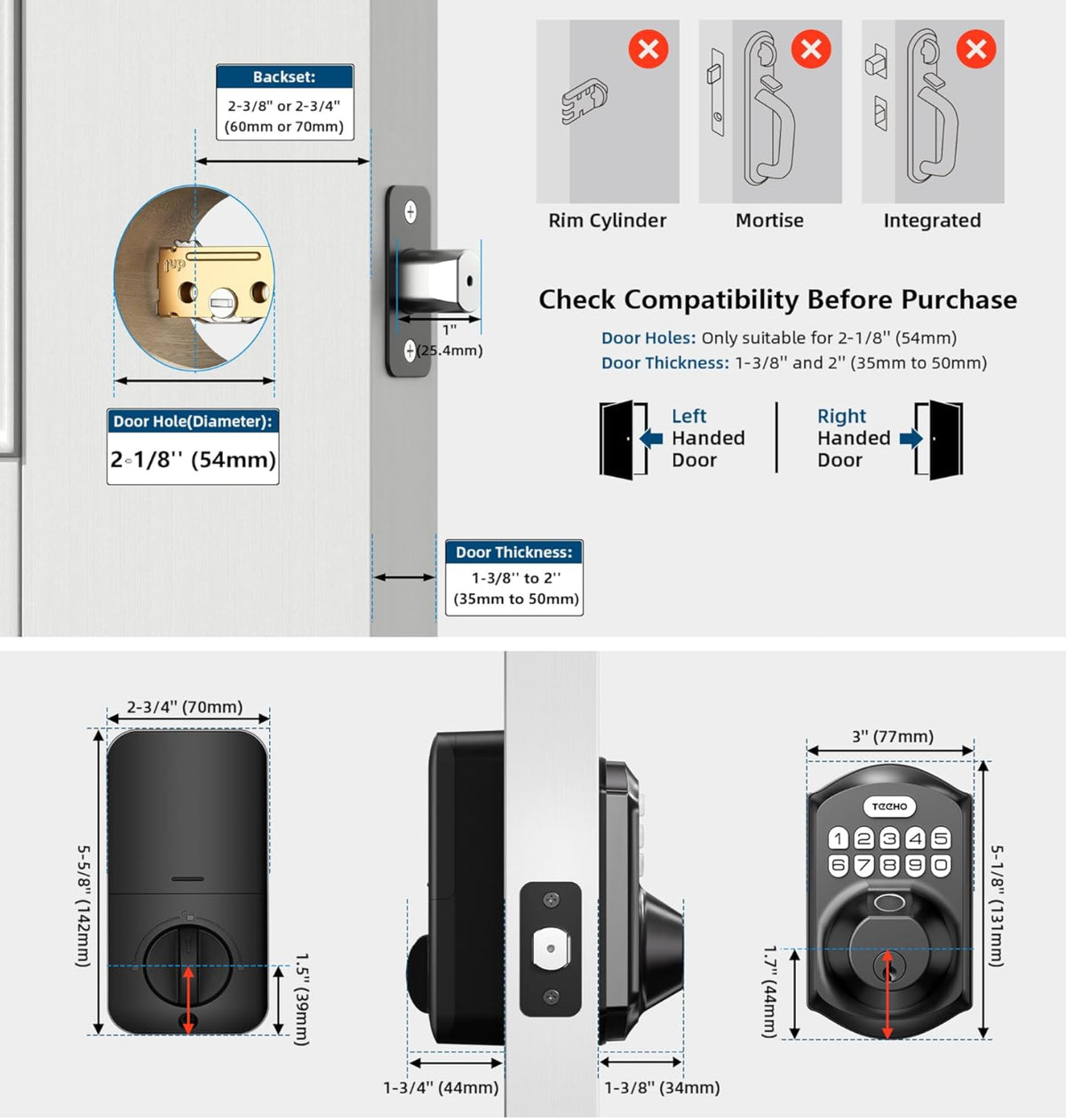 Backset:
2-3/8" or 2-3/4"
(60mm or 70mm)

UP

1"
(25.4mm)

Door Hole(Diameter):
2-1/8'' (54mm)

Door Thickness:
1-3/8'' to 2''
(35mm to 50mm)

Rim Cylinder

Mortise

Integrated

Check Compatibility Before Purchase

Door Holes: Only suitable for 2-1/8'' (54mm)
Door Thickness: 1-3/8'' and 2'' (35mm to 50mm)

Left Handed Door

Right Handed Door

2-3/4" (70mm)
5-5/8" (142mm)
1.5" (39mm)

1-3/4" (44mm)
1-3/8" (34mm)

3" (77mm)
TEEHO
1 2 3 4 5
6 7 8 9 0
5-1/8" (131mm)
1.7" (44mm)